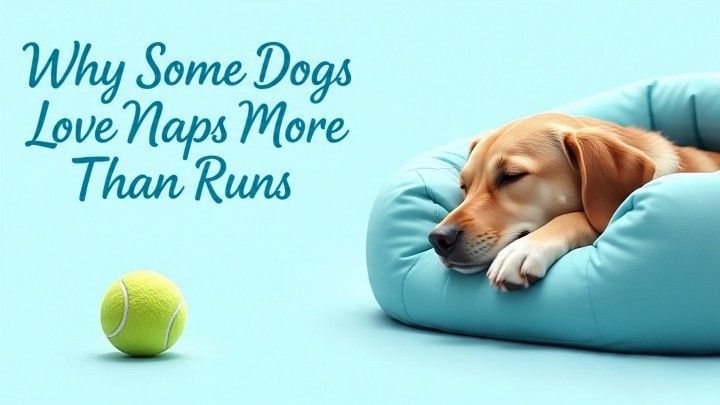 Why Some Dogs Love Naps More Than Runs