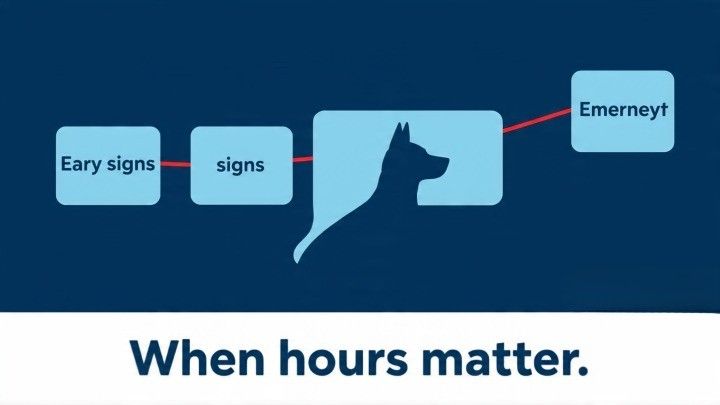 Eary signs

signs

Emerneyt

When hours matter.