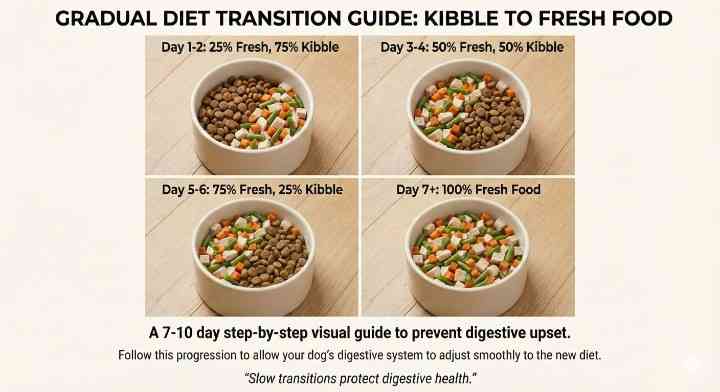 GRADUAL DIET TRANSITION GUIDE: KIBBLE TO FRESH FOOD

Day 1-2: 25% Fresh, 75% Kibble

Day 3-4: 50% Fresh, 50% Kibble

Day 5-6: 75% Fresh, 25% Kibble

Day 7+: 100% Fresh Food

A 7-10 day step-by-step visual guide to prevent digestive upset.

Follow this progression to allow your dog's digestive system to adjust smoothly to the new diet.

"Slow transitions protect digestive health."